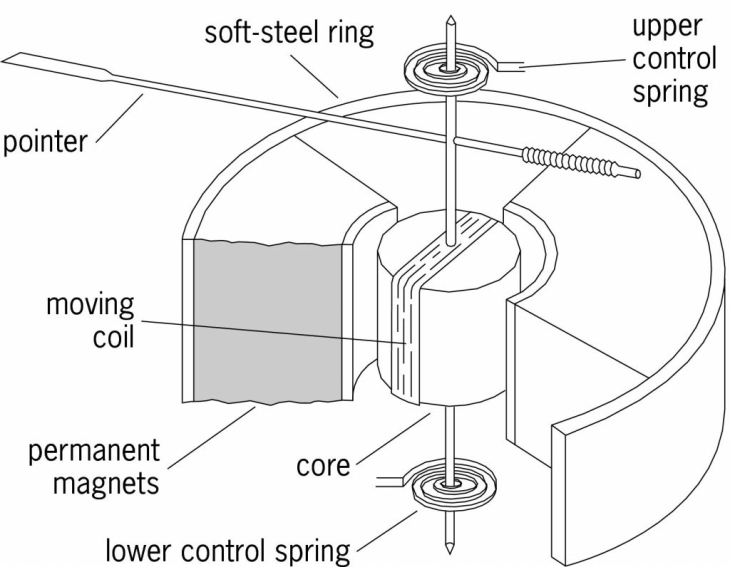 soft-steel ring

upper control spring

pointer

moving coil

permanent magnets

core

lower control spring