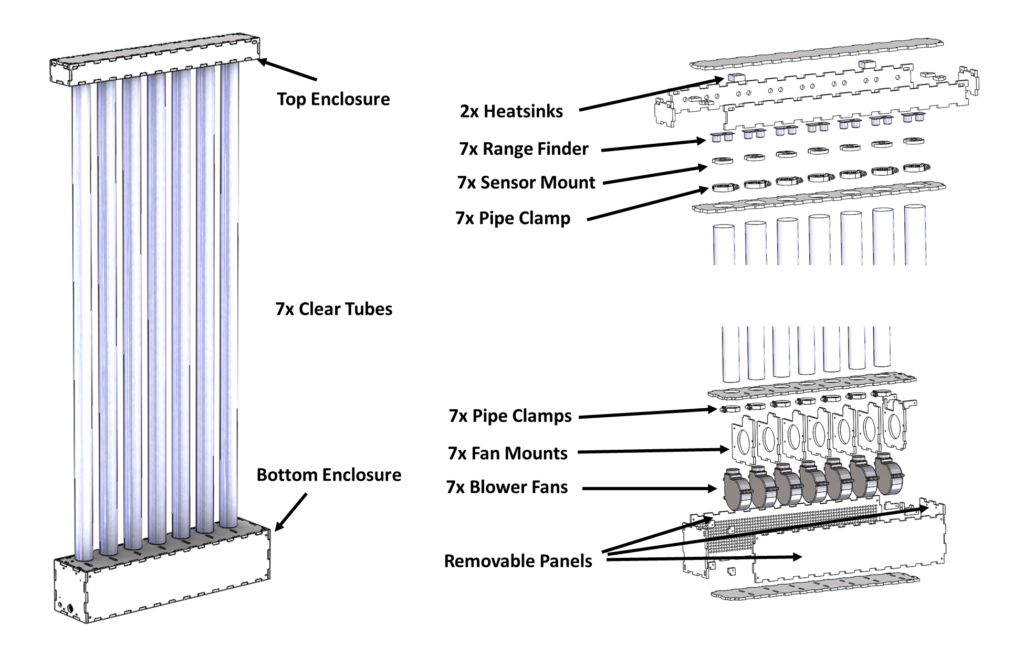 Top Enclosure

7x Clear Tubes

Bottom Enclosure

2x Heatsinks

7x Range Finder

7x Sensor Mount

7x Pipe Clamp

7x Pipe Clamps

7x Fan Mounts

7x Blower Fans

Removable Panels