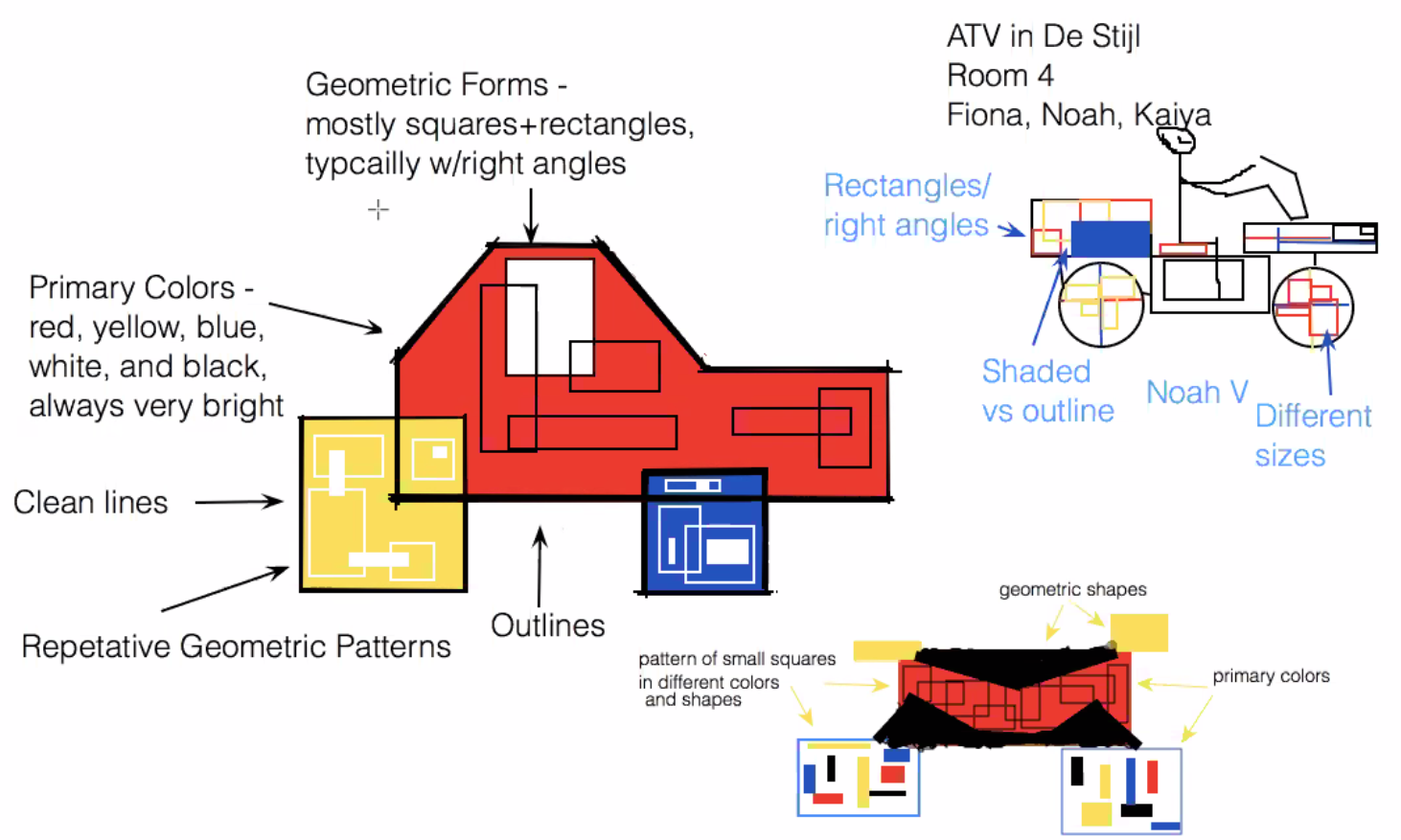 ATV in De Stijl
Room 4
Fiona, Noah, Kaiya

Geometric Forms - mostly squares+rectangles, typcailly w/right angles

Primary Colors - red, yellow, blue, white, and black, always very bright

Clean lines

Repetative Geometric Patterns

Outlines

Rectangles/ right angles

Shaded vs outline

Noah V

Different sizes

geometric shapes

pattern of small squares in different colors and shapes

primary colors