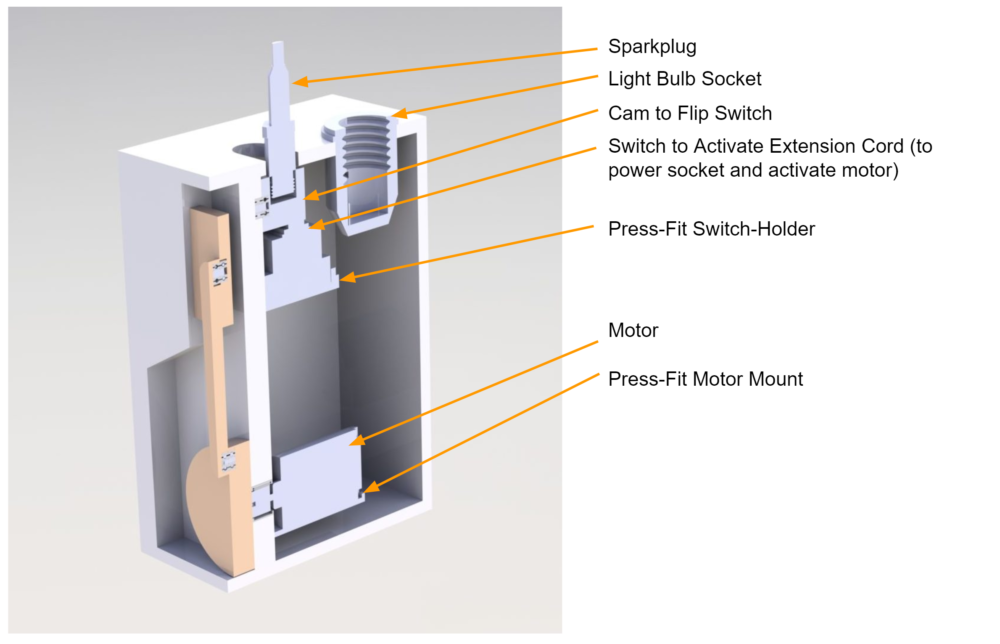 Sparkplug
Light Bulb Socket
Cam to Flip Switch
Switch to Activate Extension Cord (to power socket and activate motor)
Press-Fit Switch-Holder
Motor
Press-Fit Motor Mount