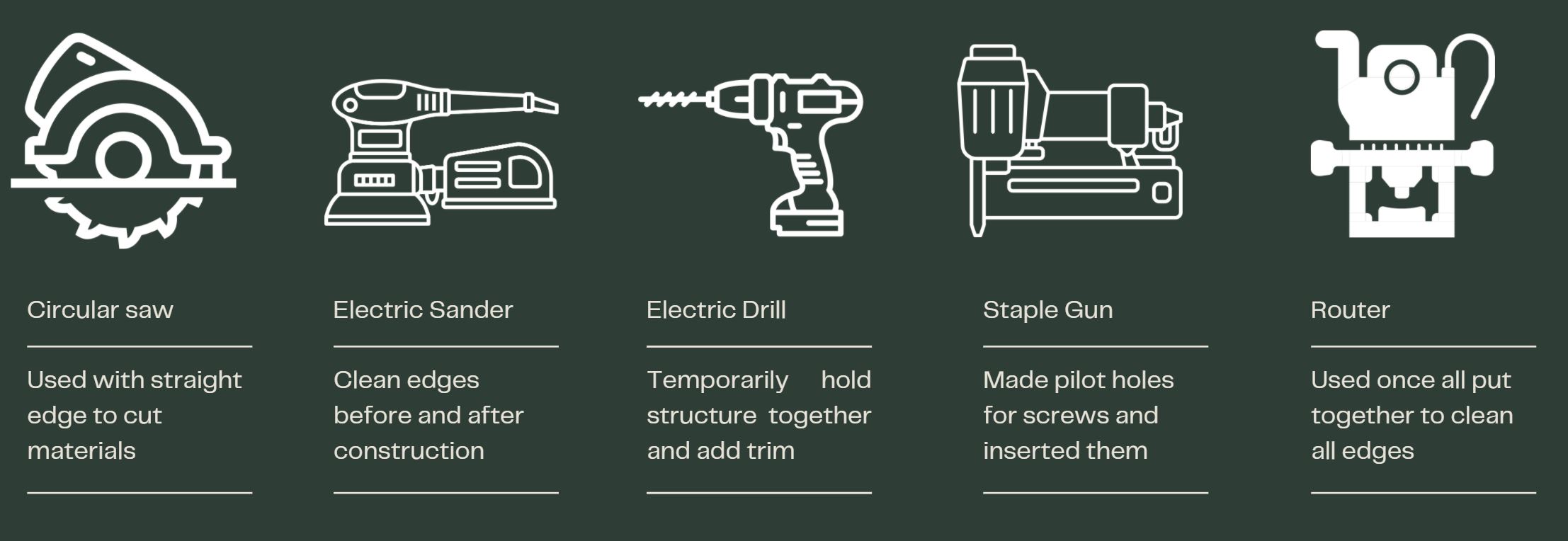 Circular saw

Used with straight edge to cut materials

Electric Sander

Clean edges before and after construction

Electric Drill

Temporarily hold structure together and add trim

Staple Gun

Made pilot holes for screws and inserted them

Router

Used once all put together to clean all edges