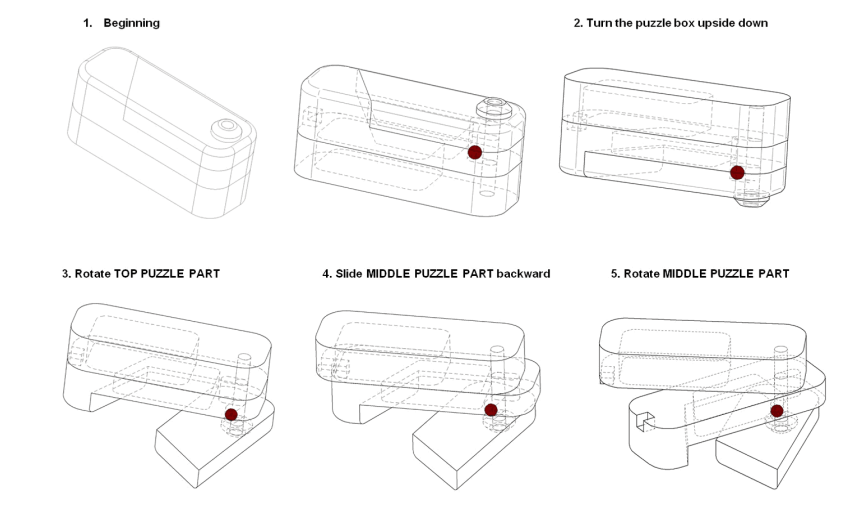 1. Beginning

2. Turn the puzzle box upside down

3. Rotate TOP PUZZLE PART

4. Slide MIDDLE PUZZLE PART backward

5. Rotate MIDDLE PUZZLE PART