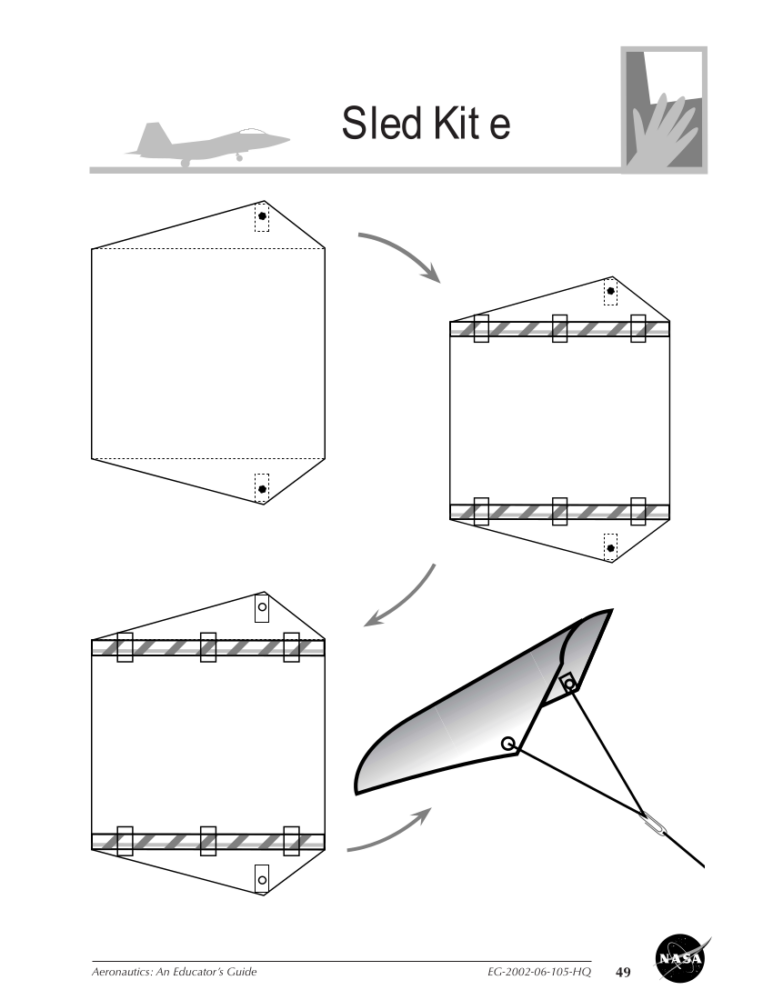 Sled Kit e

Aeronautics: An Educator's Guide

EG-2002-06-105-HQ

49

NASA