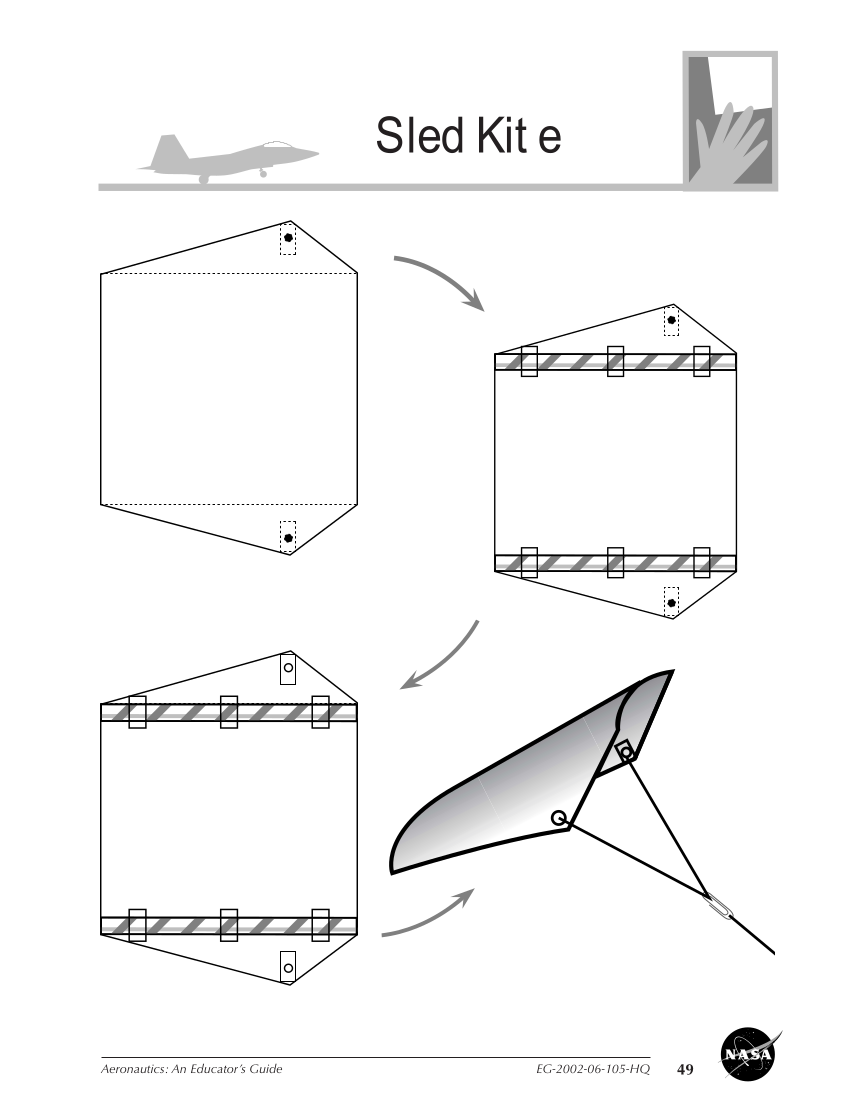 Sled Kit e

Aeronautics: An Educator's Guide

EG-2002-06-105-HQ

49

NASA