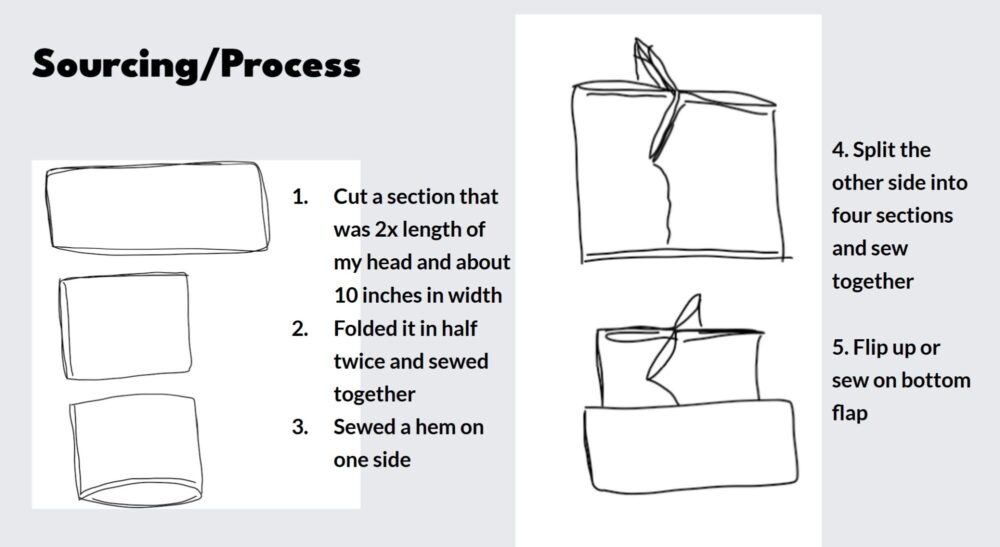 Sourcing/Process

1. Cut a section that was 2x length of my head and about 10 inches in width
2. Folded it in half twice and sewed together
3. Sewed a hem on one side

4. Split the other side into four sections and sew together

5. Flip up or sew on bottom flap