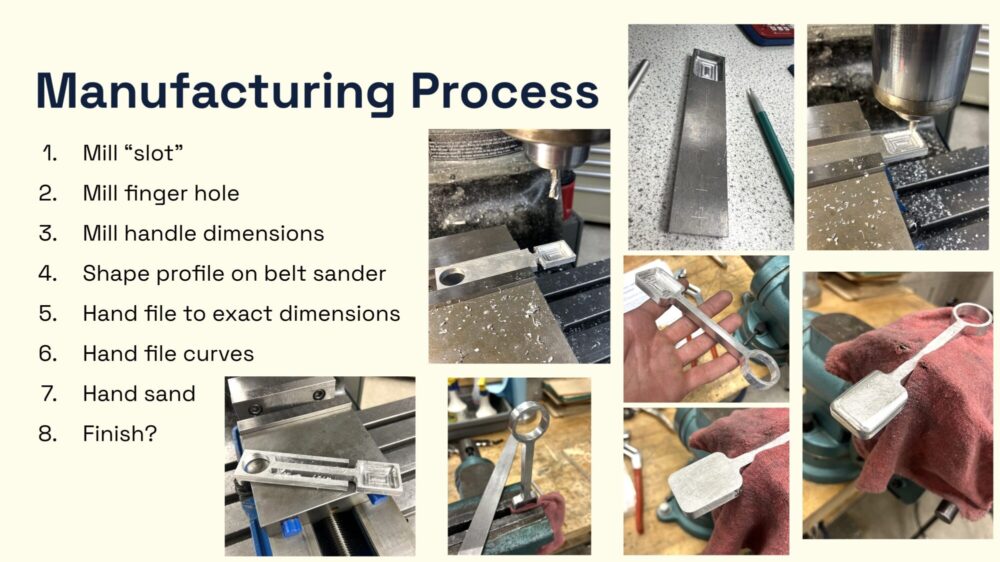 Manufacturing Process

1. Mill “slot”
2. Mill finger hole
3. Mill handle dimensions
4. Shape profile on belt sander
5. Hand file to exact dimensions
6. Hand file curves
7. Hand sand
8. Finish?