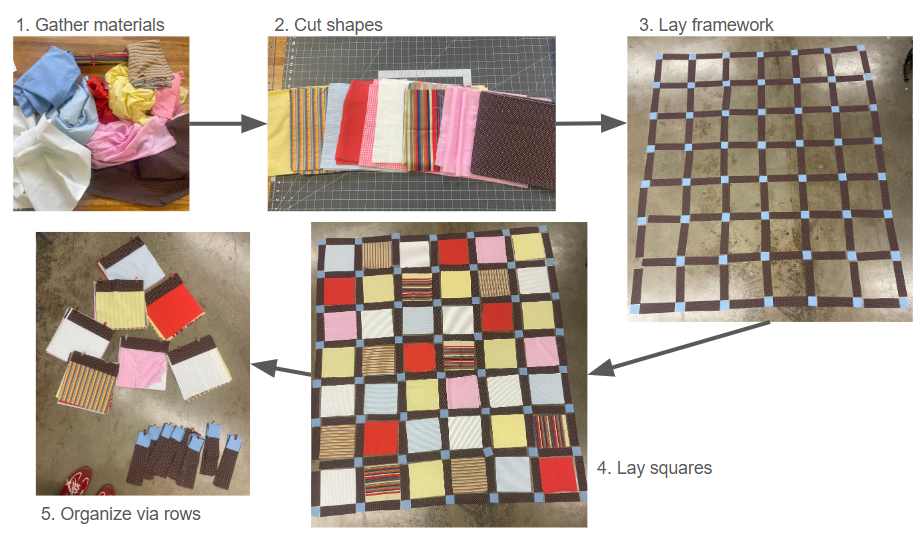 1. Gather materials

2. Cut shapes

3. Lay framework

4. Lay squares

5. Organize via rows