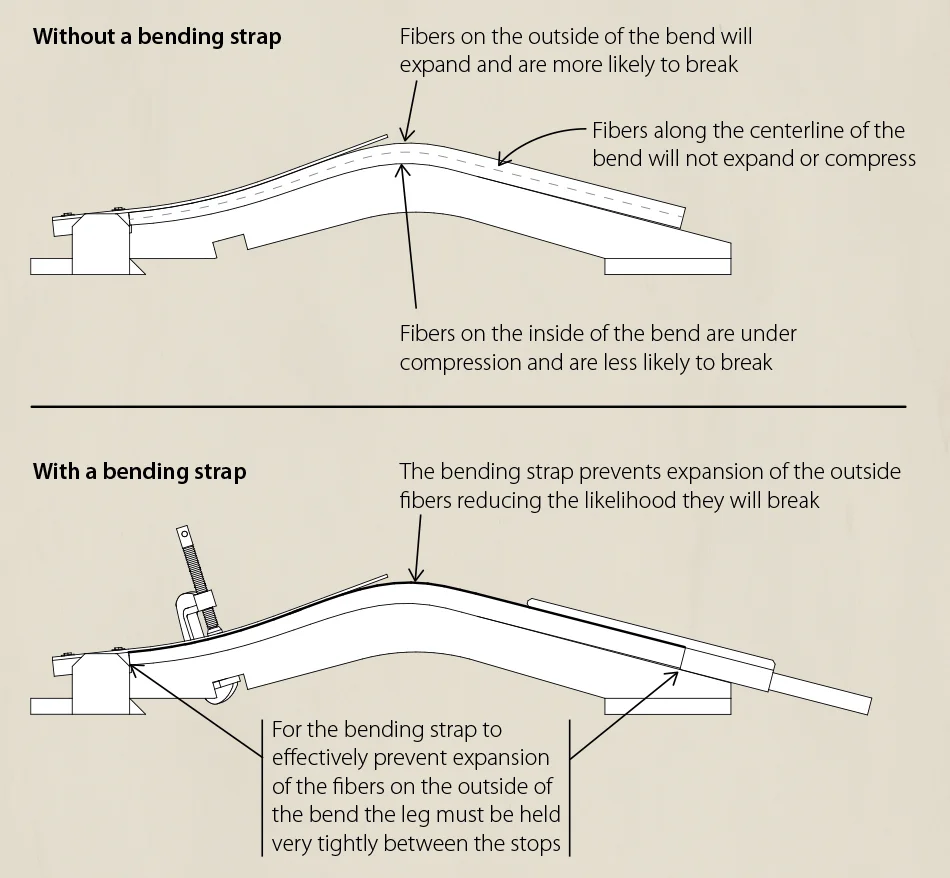 Without a bending strap

Fibers on the outside of the bend will expand and are more likely to break

Fibers along the centerline of the bend will not expand or compress

Fibers on the inside of the bend are under compression and are less likely to break

With a bending strap

The bending strap prevents expansion of the outside fibers reducing the likelihood they will break

For the bending strap to effectively prevent expansion of the fibers on the outside of the bend the leg must be held very tightly between the stops